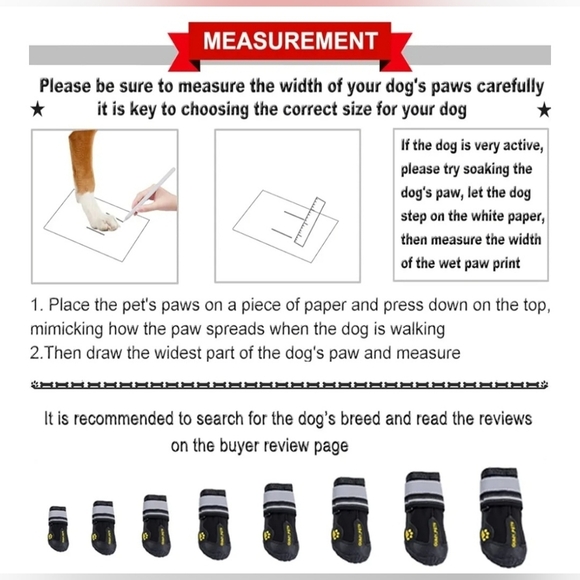 MEASUREMENT

Please be sure to measure the width of your dog's paws carefully
★ it is key to choosing the correct size for your dog ★

If the dog is very active, please try soaking the dog's paw, let the dog step on the white paper, then measure the width of the wet paw print

1. Place the pet's paws on a piece of paper and press down on the top, mimicking how the paw spreads when the dog is walking
2.Then draw the widest part of the dog's paw and measure

It is recommended to search for the dog's breed and read the reviews on the buyer review page